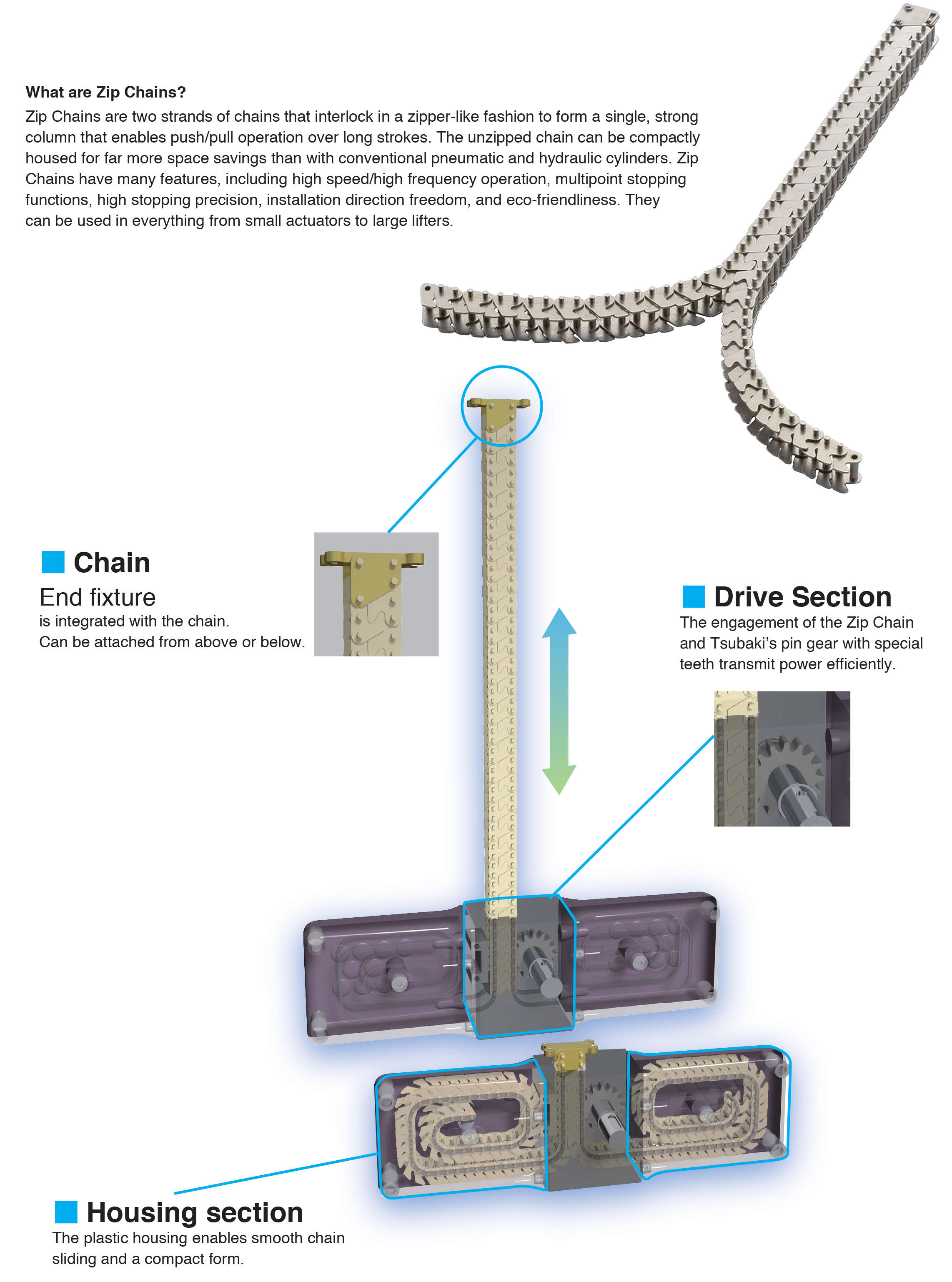 What are Zip Chains?

Zip Chains are two strands of chains that interlock in a zipper-like fashion to form a single, strong column that enables push/pull operation over long strokes. The unzipped chain can be compactly housed for far more space savings than with conventional pneumatic and hydraulic cylinders. Zip Chains have many features, including high speed/high frequency operation, multipoint stopping functions, high stopping precision, installation direction freedom, and eco-friendliness. They can be used in everything from small actuators to large lifters.

Chain

End fixture

is integrated with the chain.
Can be attached from above or below.

Drive Section

The engagement of the Zip Chain and Tsubaki's pin gear with special teeth transmit power efficiently.

Housing section

The plastic housing enables smooth chain sliding and a compact form.